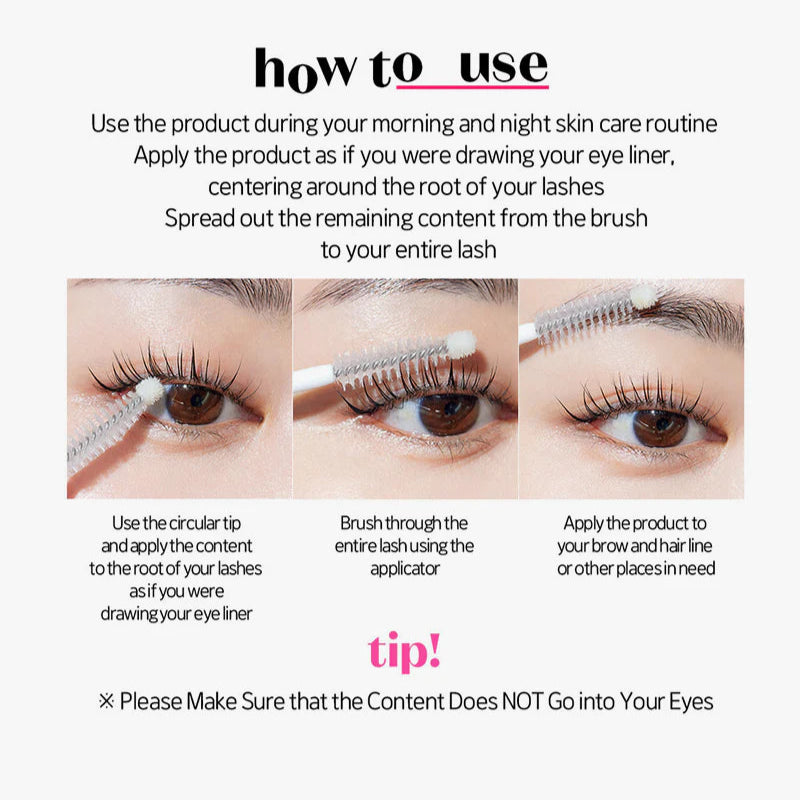 how to use

Use the product during your morning and night skin care routine
Apply the product as if you were drawing your eye liner, centering around the root of your lashes
Spread out the remaining content from the brush to your entire lash

Use the circular tip and apply the content to the root of your lashes as if you were drawing your eye liner

Brush through the entire lash using the applicator

Apply the product to your brow and hair line or other places in need

tip!

※ Please Make Sure that the Content Does NOT Go into Your Eyes